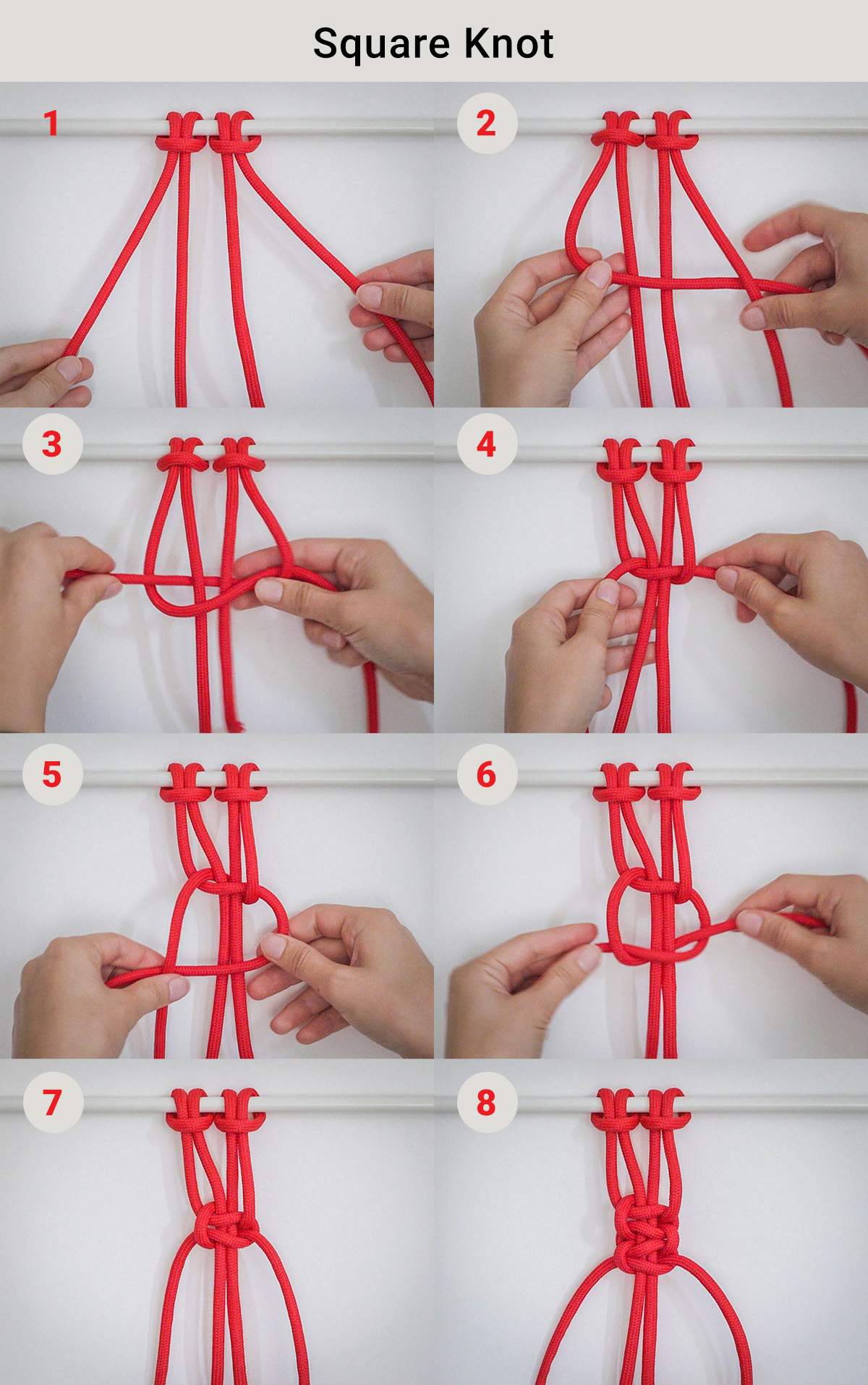 Square Knot

1

2

3

4

5

6

7

8