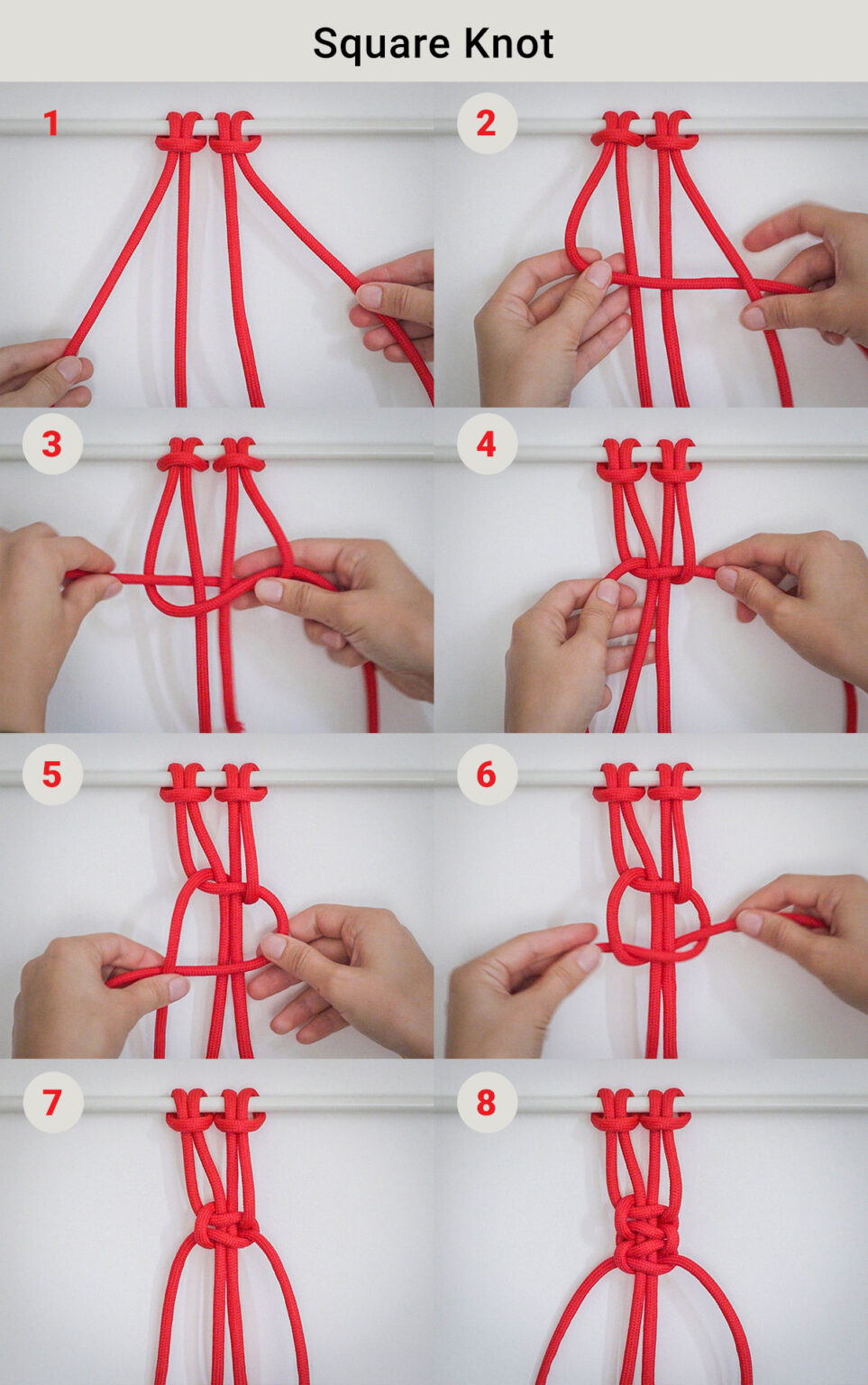 Square Knot

1

2

3

4

5

6

7

8