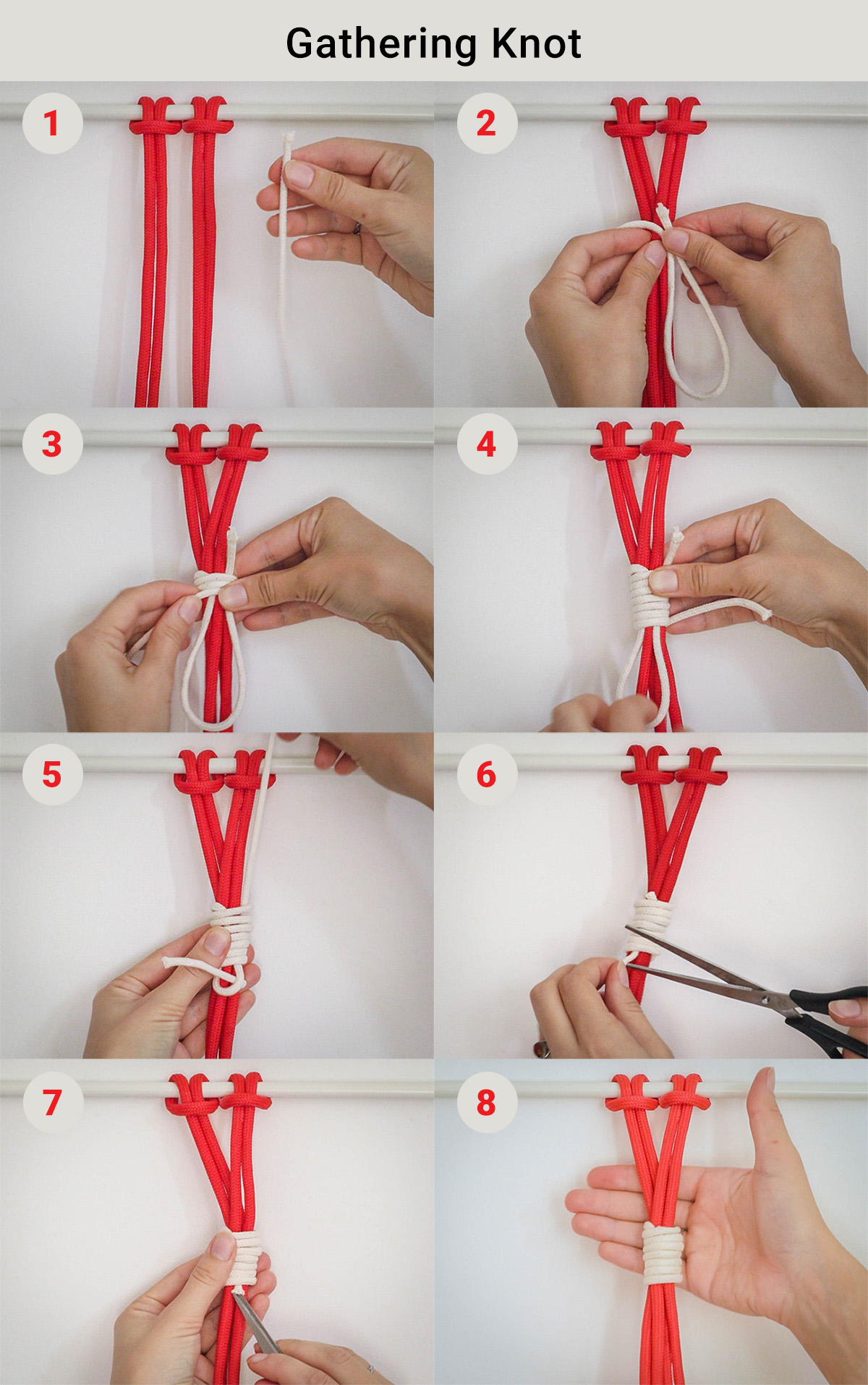 Gathering Knot

1

2

3

4

5

6

7

8