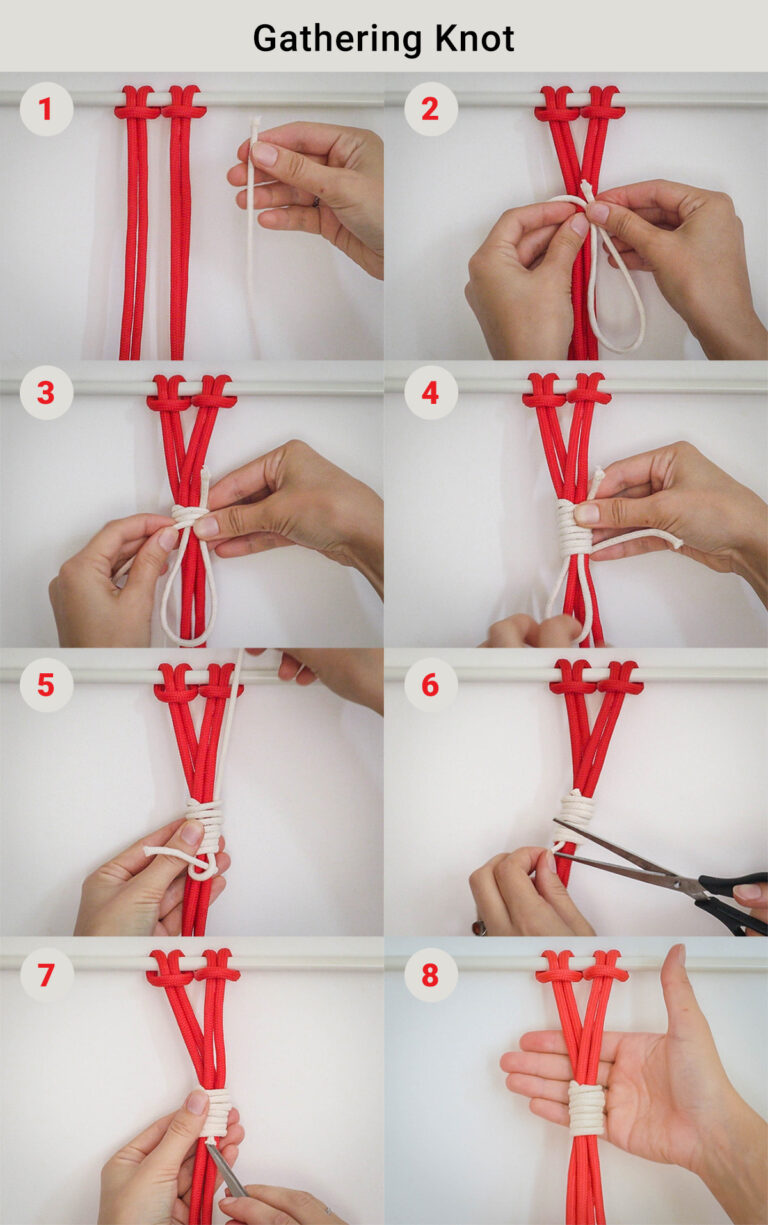 Gathering Knot

1

2

3

4

5

6

7

8